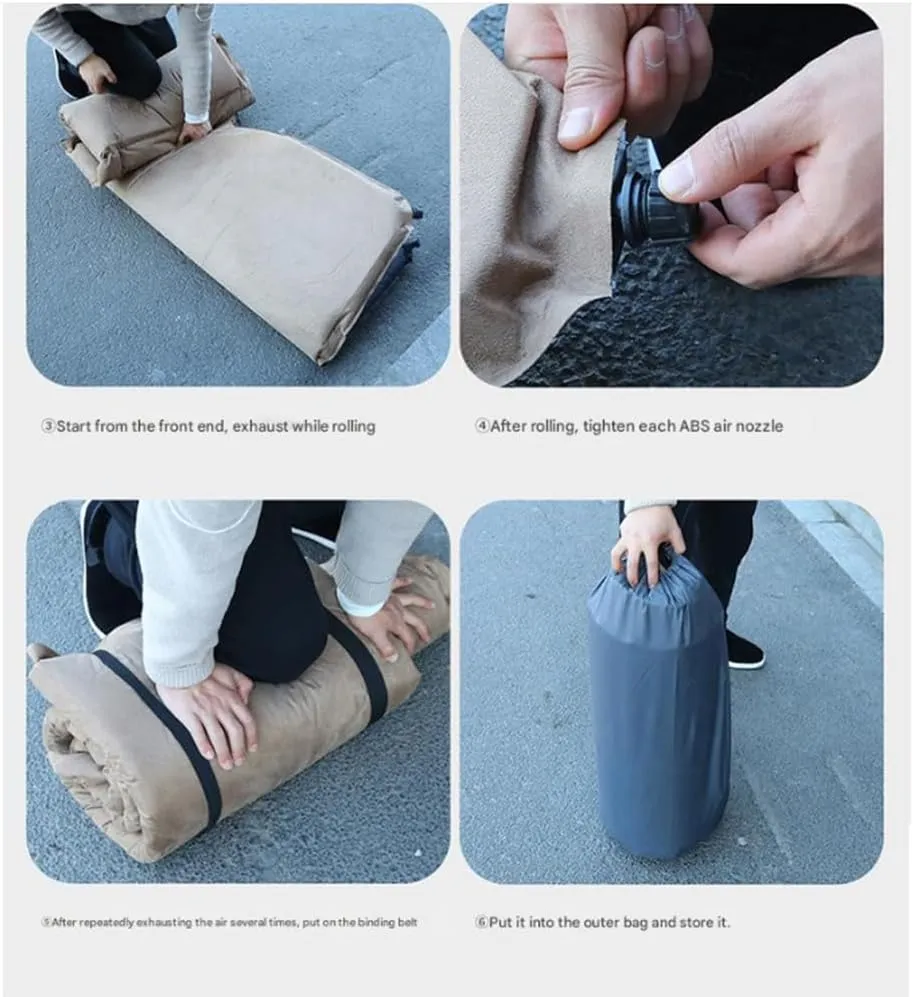 ③Start from the front end, exhaust while rolling

④After rolling, tighten each ABS air nozzle

⑤After repeatedly exhausting the air several times, put on the binding belt

⑥Put it into the outer bag and store it.