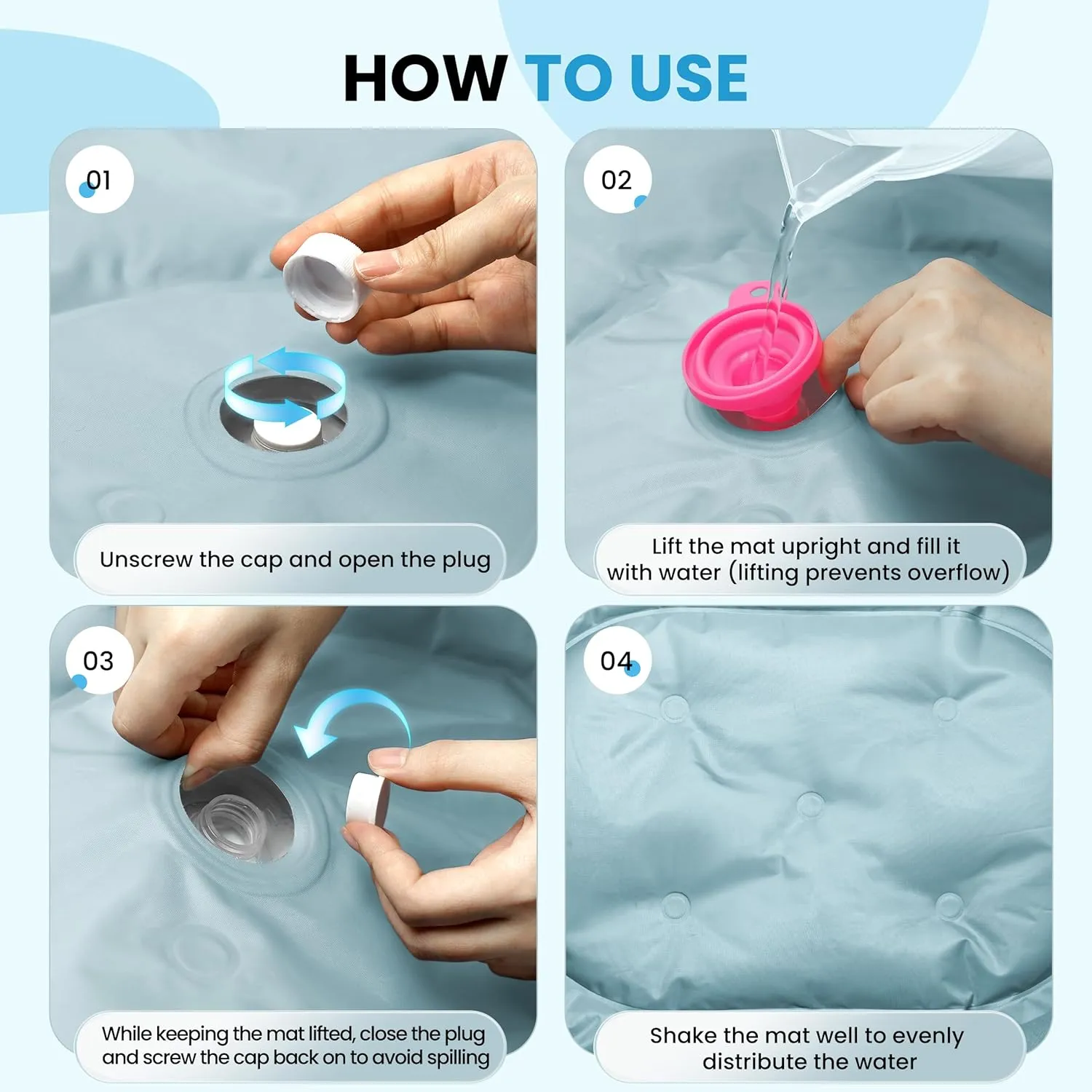 HOW TO USE

01

Unscrew the cap and open the plug

02

Lift the mat upright and fill it with water (lifting prevents overflow)

03

While keeping the mat lifted, close the plug and screw the cap back on to avoid spilling

04

Shake the mat well to evenly distribute the water