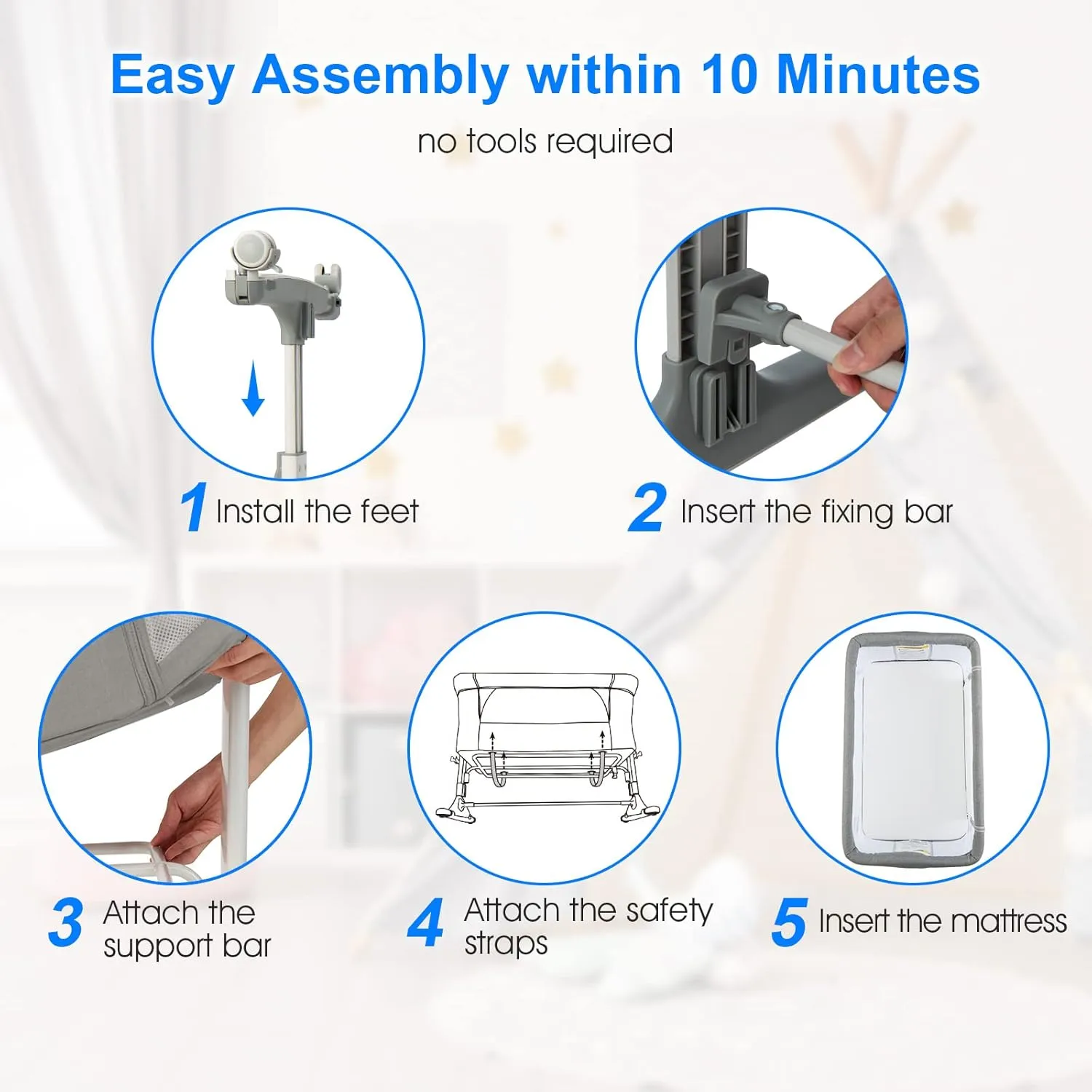 Easy Assembly within 10 Minutes

no tools required

1 Install the feet

2 Insert the fixing bar

3 Attach the support bar

4 Attach the safety straps

5 Insert the mattress