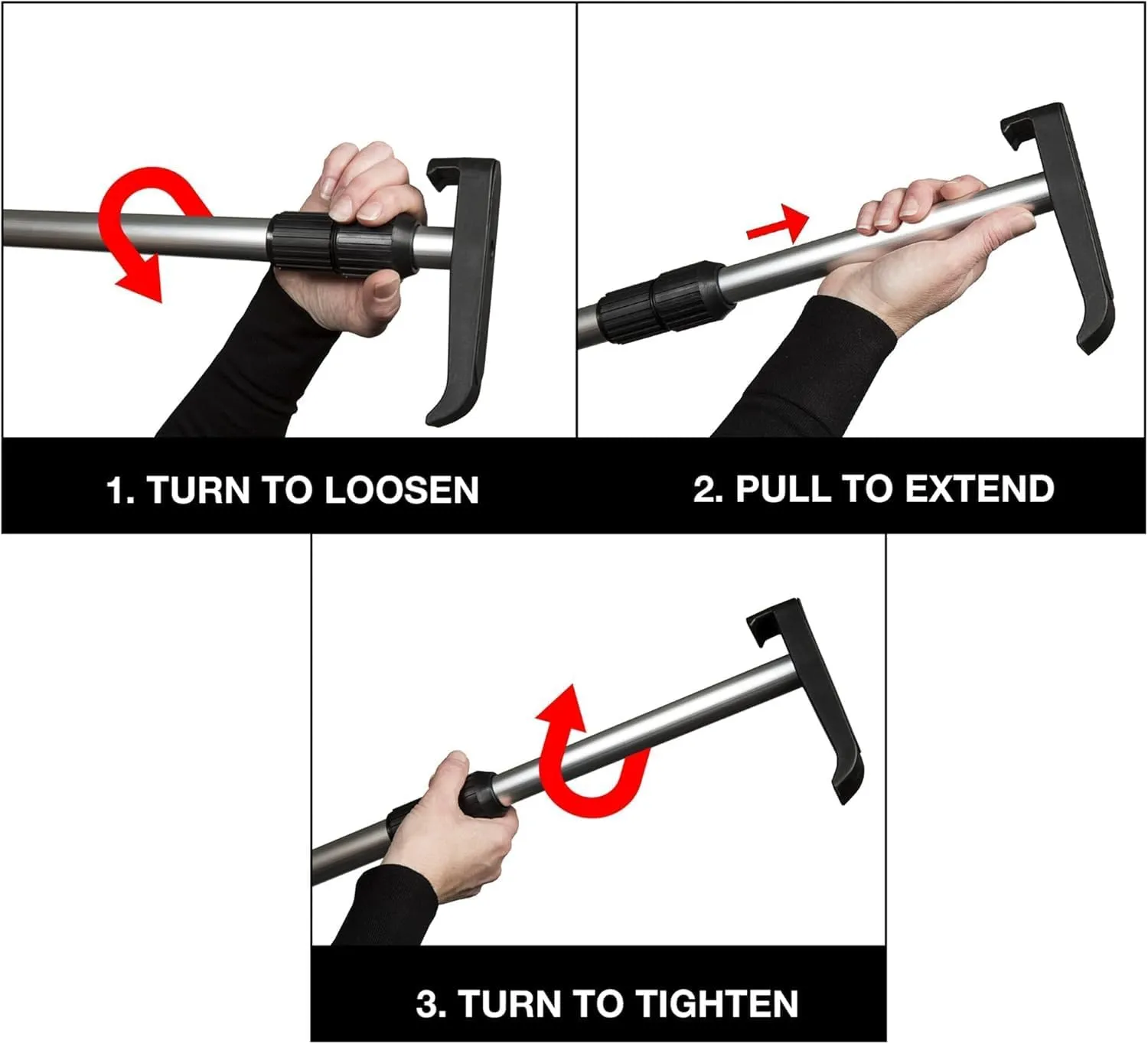 1. TURN TO LOOSEN

2. PULL TO EXTEND

3. TURN TO TIGHTEN